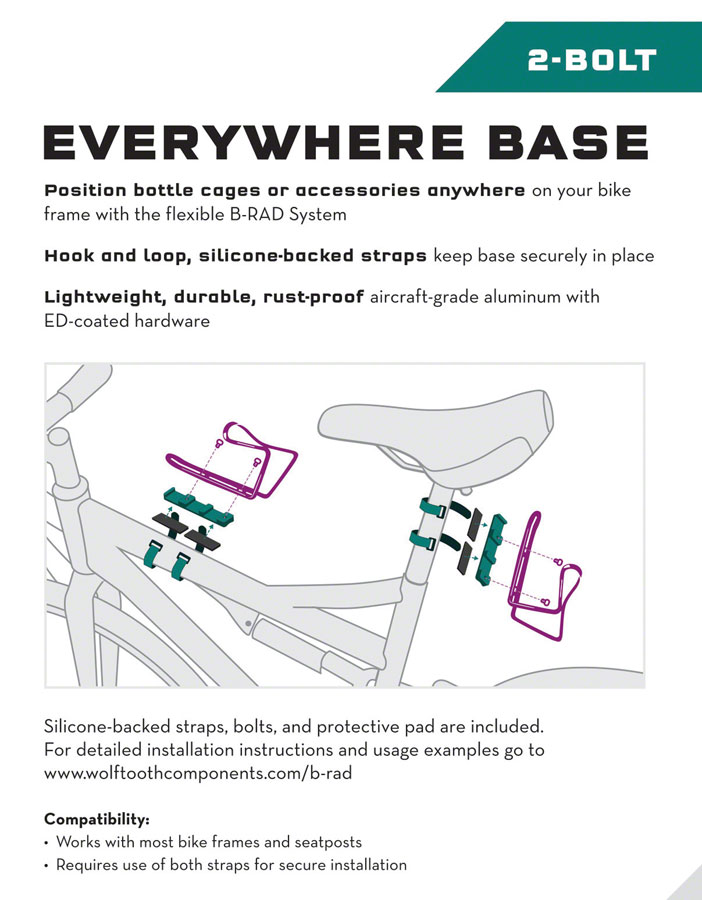 2-BOLT

EVERYWHERE BASE

Position bottle cages or accessories anywhere on your bike frame with the flexible B-RAD System

Hook and loop, silicone-backed straps keep base securely in place

Lightweight, durable, rust-proof aircraft-grade aluminum with ED-coated hardware

Silicone-backed straps, bolts, and protective pad are included. For detailed installation instructions and usage examples go to www.wolftoothcomponents.com/b-rad

Compatibility:
• Works with most bike frames and seatposts
• Requires use of both straps for secure installation